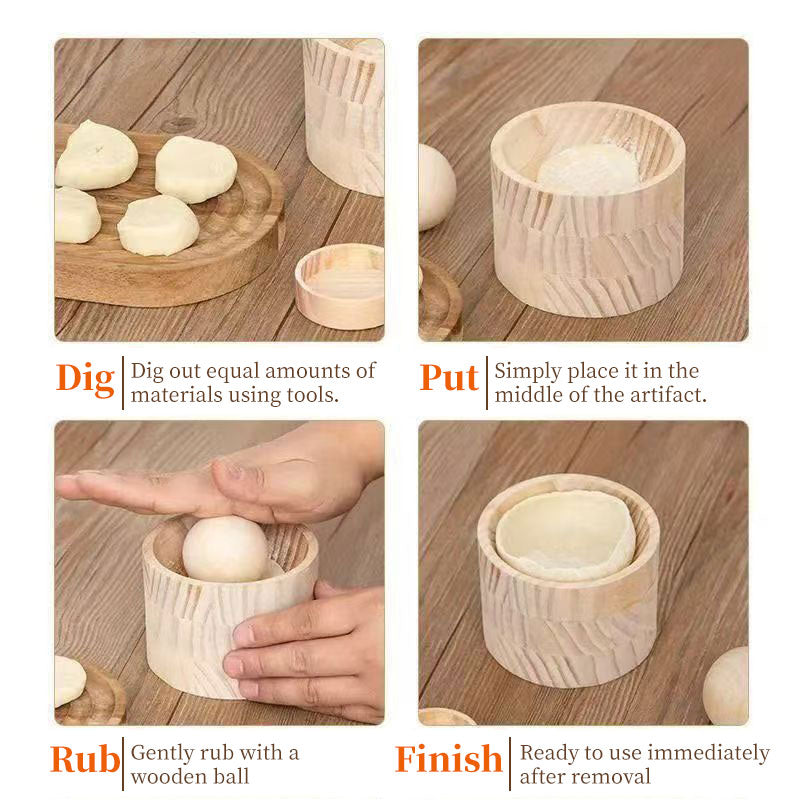 Dig
Dig out equal amounts of materials using tools.

Put
Simply place it in the middle of the artifact.

Rub
Gently rub with a wooden ball

Finish
Ready to use immediately after removal